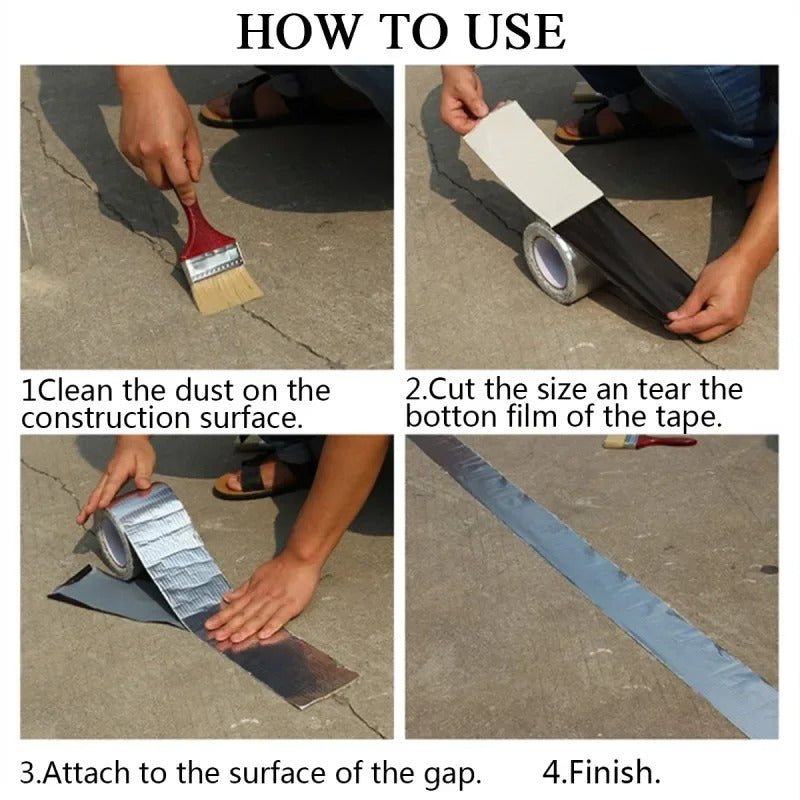 HOW TO USE

1Clean the dust on the construction surface.

2.Cut the size an tear the botton film of the tape.

3.Attach to the surface of the gap.

4.Finish.