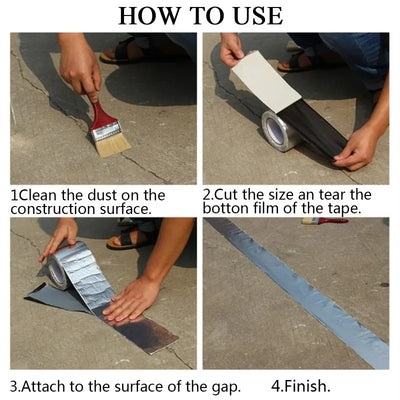 HOW TO USE

1Clean the dust on the construction surface.

2.Cut the size an tear the botton film of the tape.

3.Attach to the surface of the gap.

4.Finish.